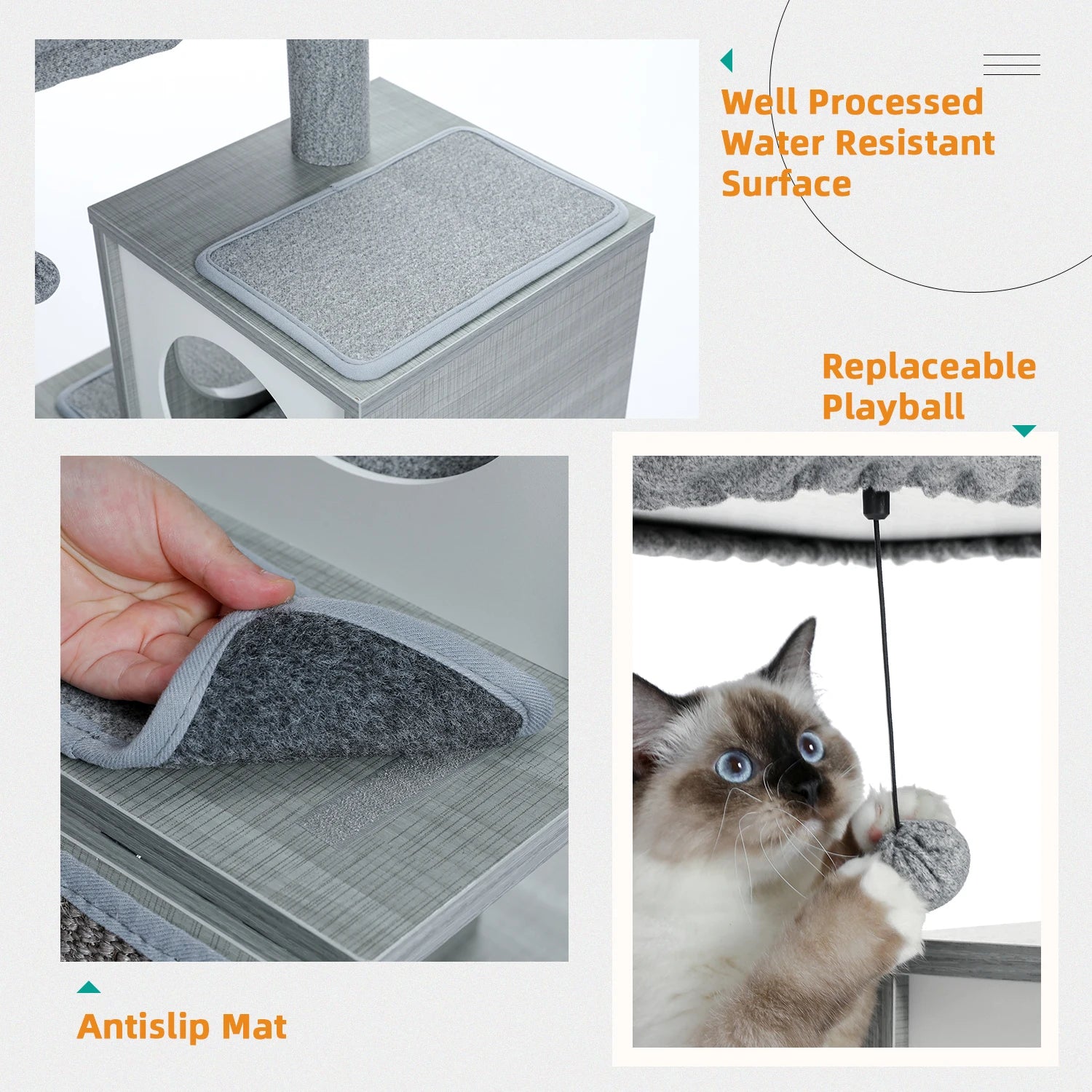 Well Processed Water Resistant Surface

Replaceable Playball

Antislip Mat