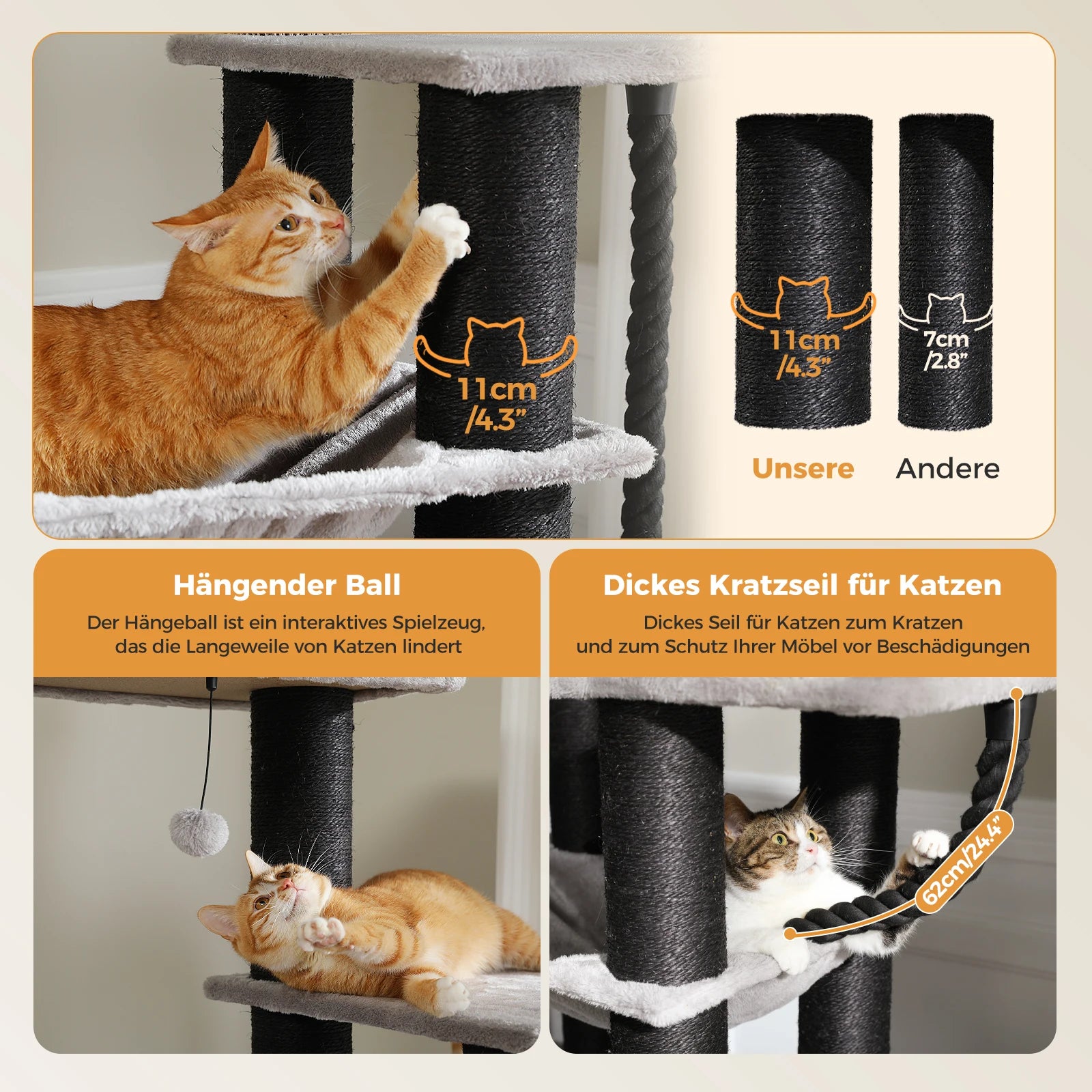 11cm /4.3"

11cm /4.3"

7cm /2.8"

Unsere

Andere

Hängender Ball

Der Hängeball ist ein interaktives Spielzeug, das die Langeweile von Katzen lindert

Dickes Kratzseil für Katzen

Dickes Seil für Katzen zum Kratzen und zum Schutz Ihrer Möbel vor Beschädigungen

62cm/24.4"