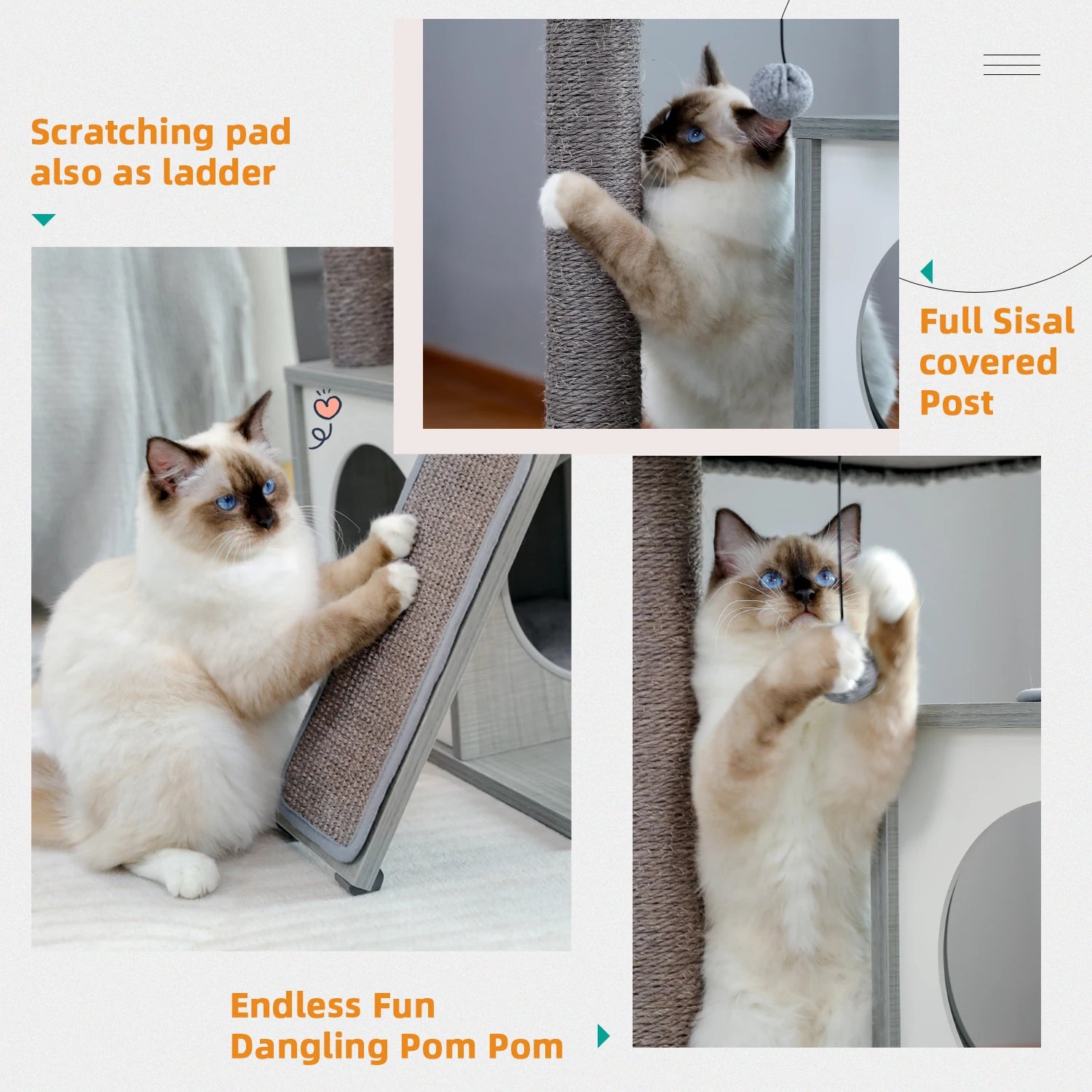 Scratching pad also as ladder

Full Sisal covered Post

Endless Fun
Dangling Pom Pom