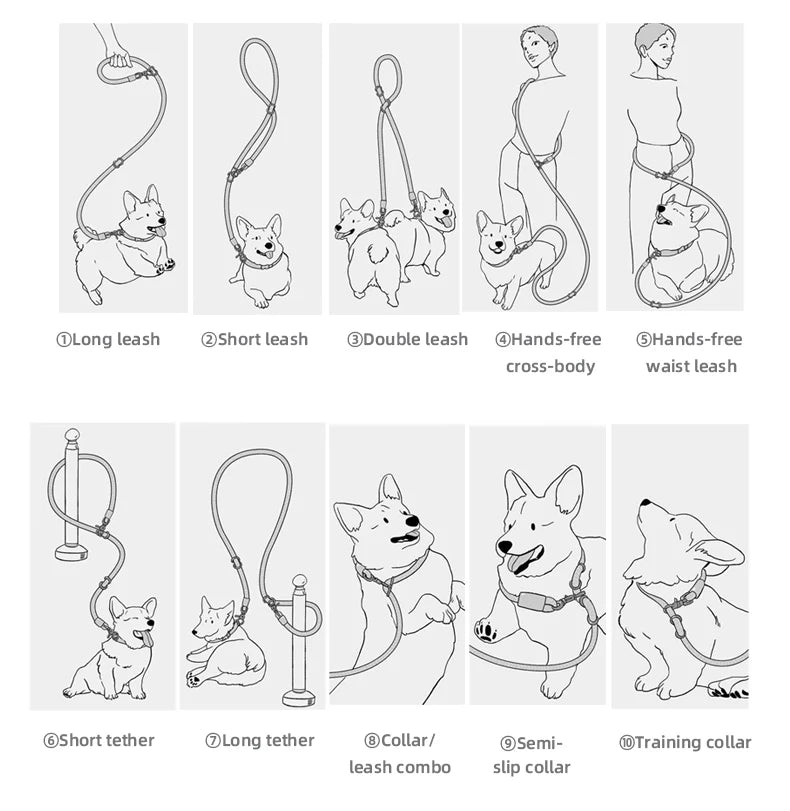 ①Long leash

②Short leash

③Double leash

④Hands-free cross-body

⑤Hands-free waist leash

⑥Short tether

⑦Long tether

⑧Collar/ leash combo

⑨Semi-slip collar

⑩Training collar