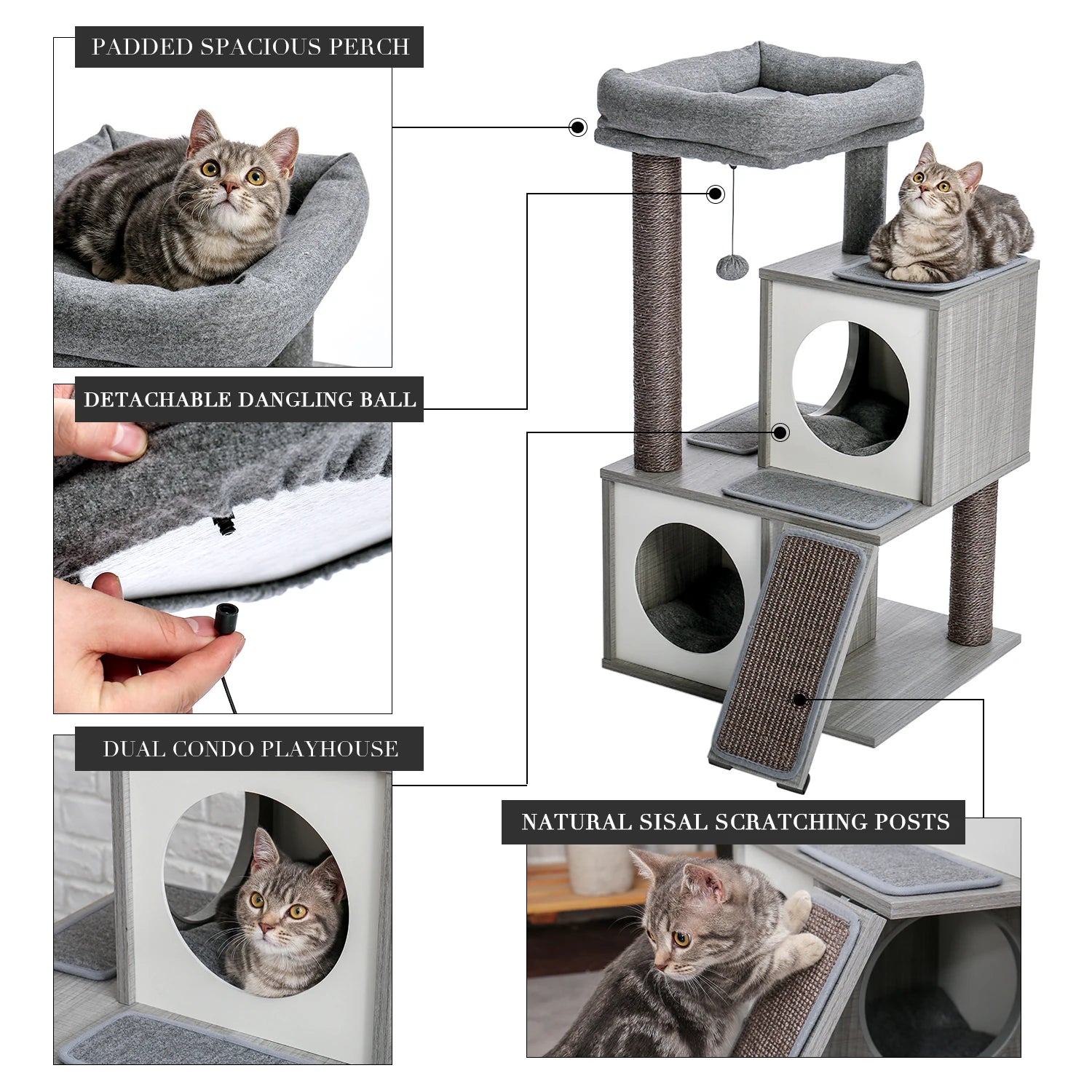 PADDED SPACIOUS PERCH

DETACHABLE DANGLING BALL

DUAL CONDO PLAYHOUSE

NATURAL SISAL SCRATCHING POSTS