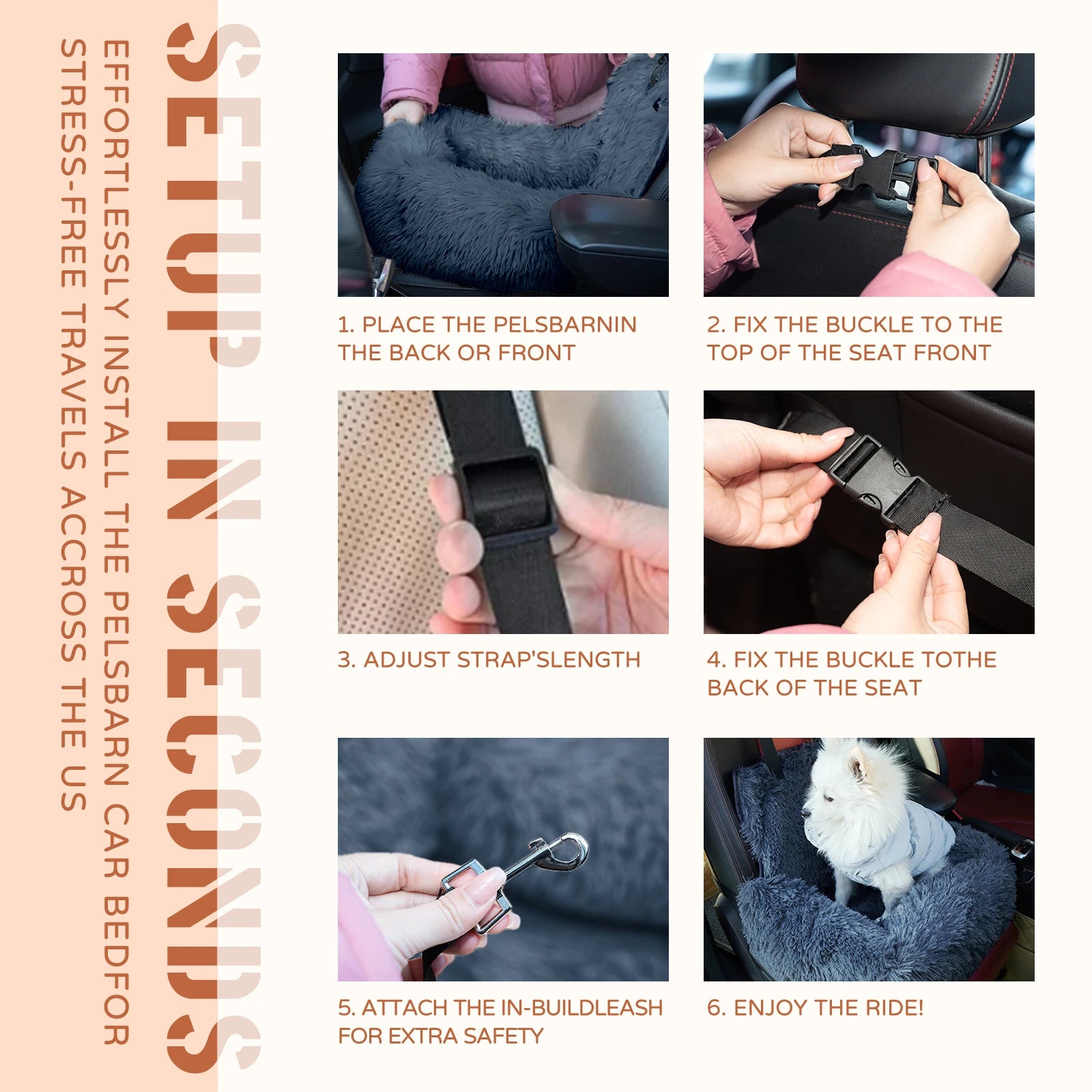 SETUP IN SECONDS

EFFORTLESSLY INSTALL THE PELSBARN CAR BEDFOR STRESS-FREE TRAVELS ACCROSS THE US

1. PLACE THE PELSBARNIN THE BACK OR FRONT

2. FIX THE BUCKLE TO THE TOP OF THE SEAT FRONT

3. ADJUST STRAP'SLENGTH

4. FIX THE BUCKLE TOTHE BACK OF THE SEAT

5. ATTACH THE IN-BUILDLEASH FOR EXTRA SAFETY

6. ENJOY THE RIDE!