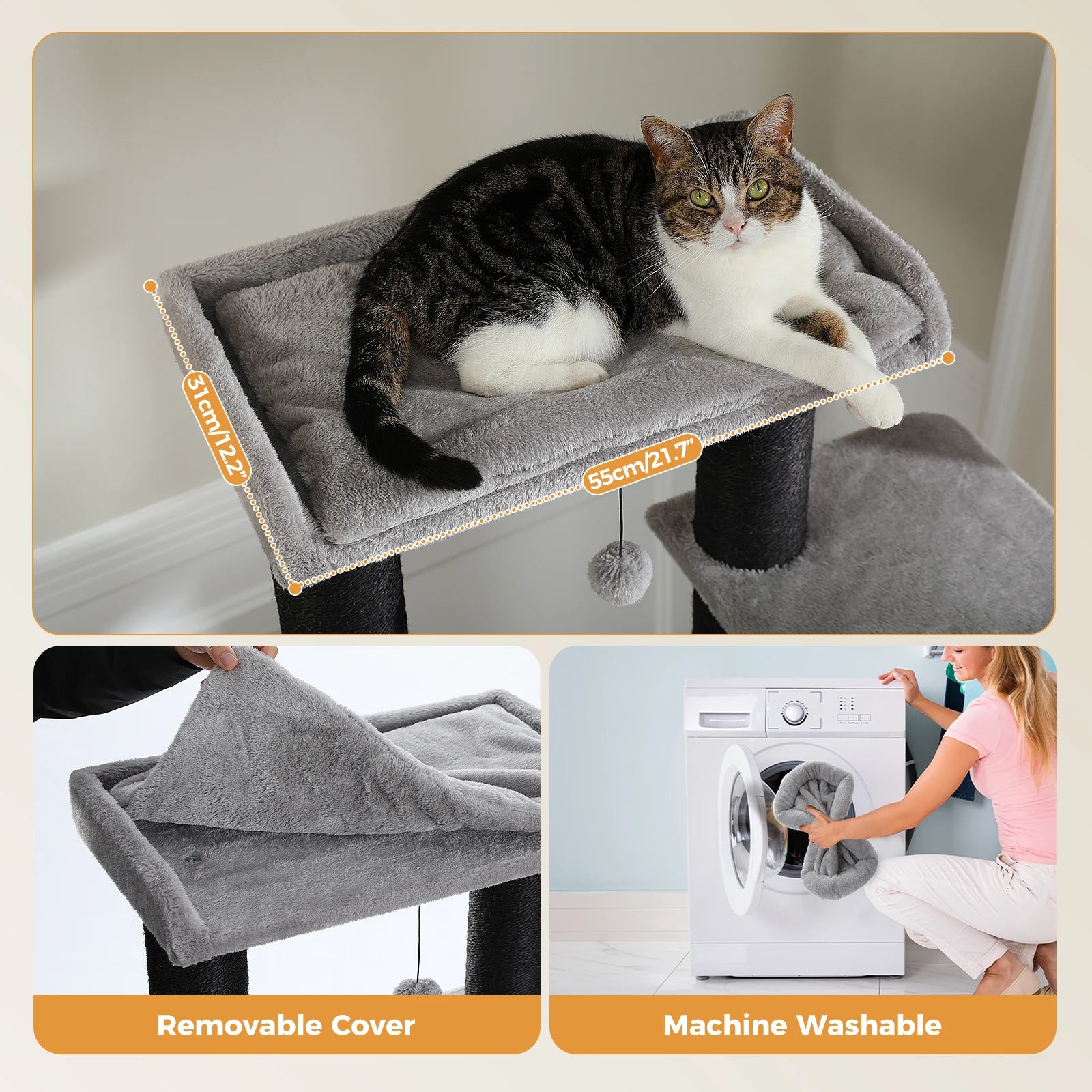 31cm/12.2"

55cm/21.7"

Removable Cover

Machine Washable