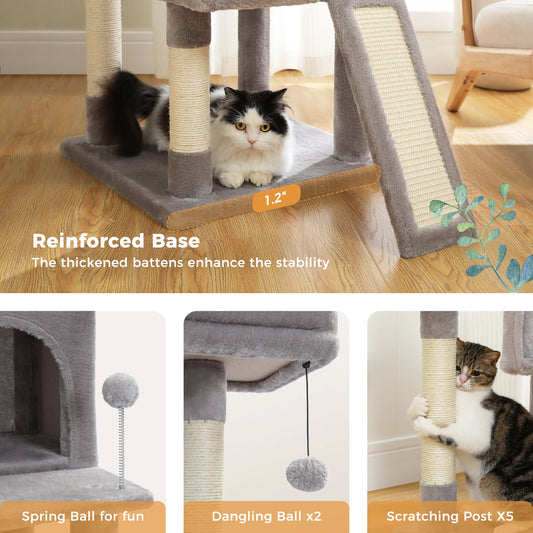 1.2"

Reinforced Base
The thickened battens enhance the stability

Spring Ball for fun

Dangling Ball x2

Scratching Post X5